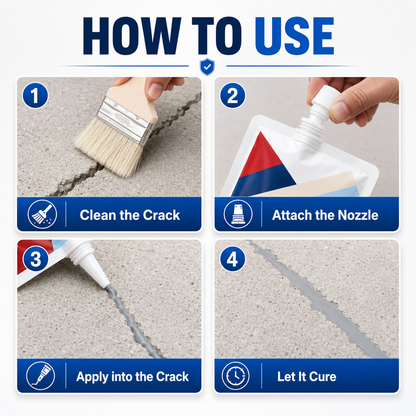 HOW TO USE

1

Clean the Crack

2

Attach the Nozzle

3

Apply into the Crack

4

Let It Cure